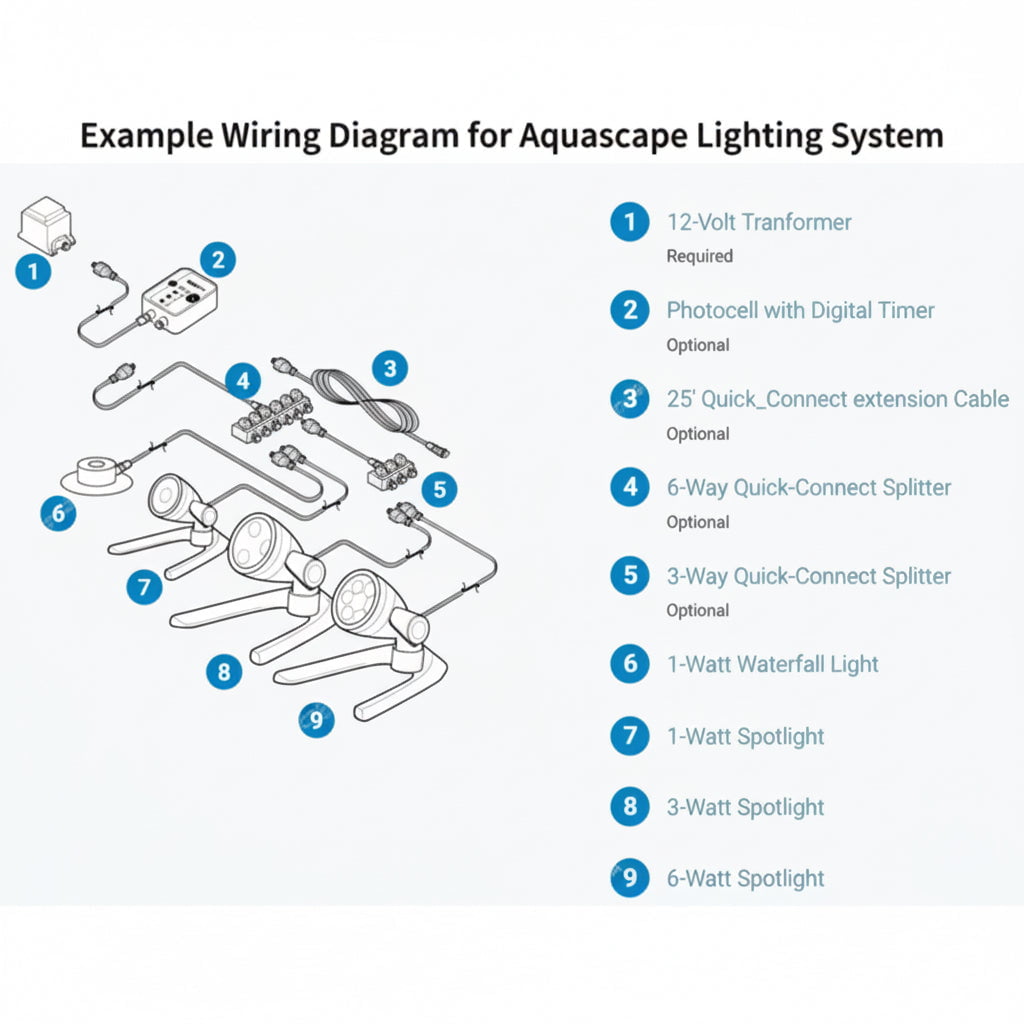 Example Wiring Diagram for Aquascape Lighting System

1
2
3
4
5
6
7
8
9

1 12-Volt Tranformer
Required

2 Photocell with Digital Timer
Optional

3 25' Quick_Connect extension Cable
Optional

4 6-Way Quick-Connect Splitter
Optional

5 3-Way Quick-Connect Splitter
Optional

6 1-Watt Waterfall Light

7 1-Watt Spotlight

8 3-Watt Spotlight

9 6-Watt Spotlight