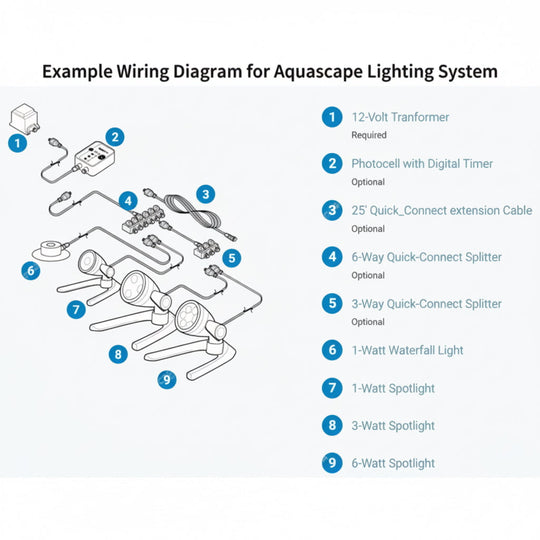 Example Wiring Diagram for Aquascape Lighting System

1

2

3

4

5

6

7

8

9

1 12-Volt Tranformer
Required

2 Photocell with Digital Timer
Optional

3 25' Quick_Connect extension Cable
Optional

4 6-Way Quick-Connect Splitter
Optional

5 3-Way Quick-Connect Splitter
Optional

6 1-Watt Waterfall Light

7 1-Watt Spotlight

8 3-Watt Spotlight

9 6-Watt Spotlight